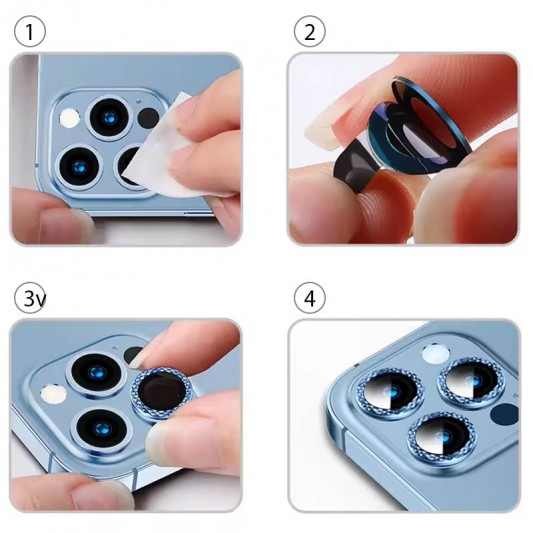 1

2

3v

4